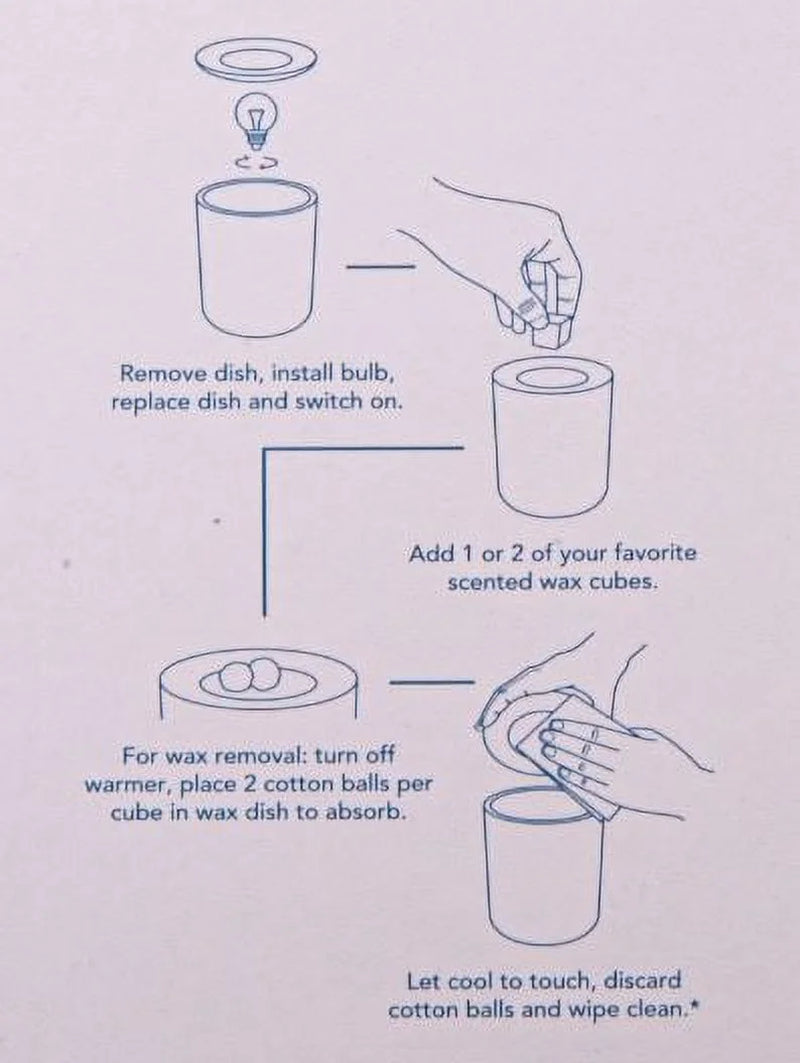 Remove dish, install bulb, replace dish and switch on.

Add 1 or 2 of your favorite scented wax cubes.

For wax removal: turn off warmer, place 2 cotton balls per cube in wax dish to absorb.

Let cool to touch, discard cotton balls and wipe clean.*