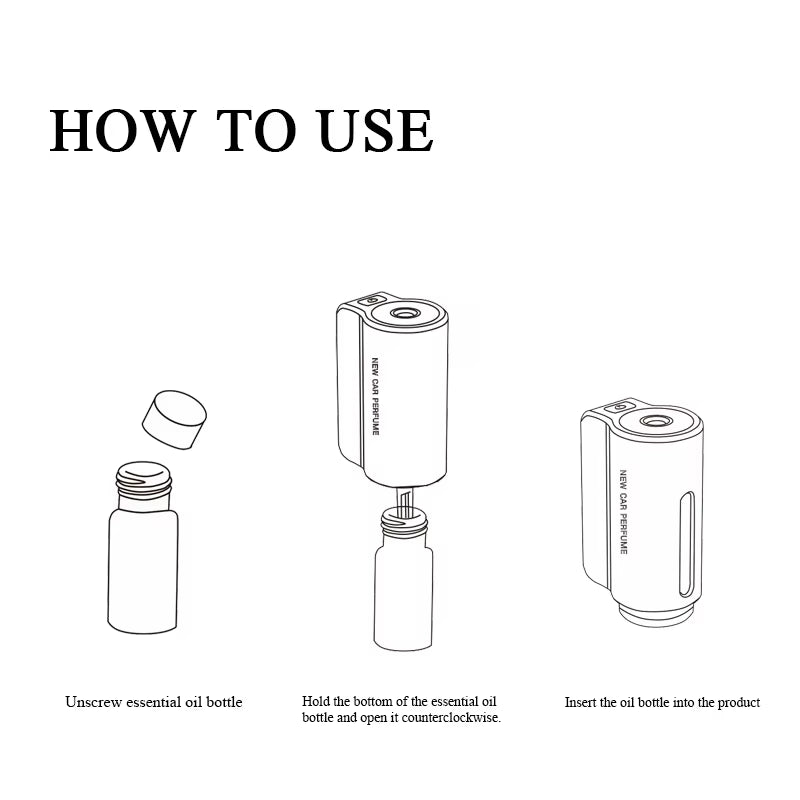 HOW TO USE

NEW CAR PERFUME

NEW CAR PERFUME

Unscrew essential oil bottle

Hold the bottom of the essential oil bottle and open it counterclockwise.

Insert the oil bottle into the product