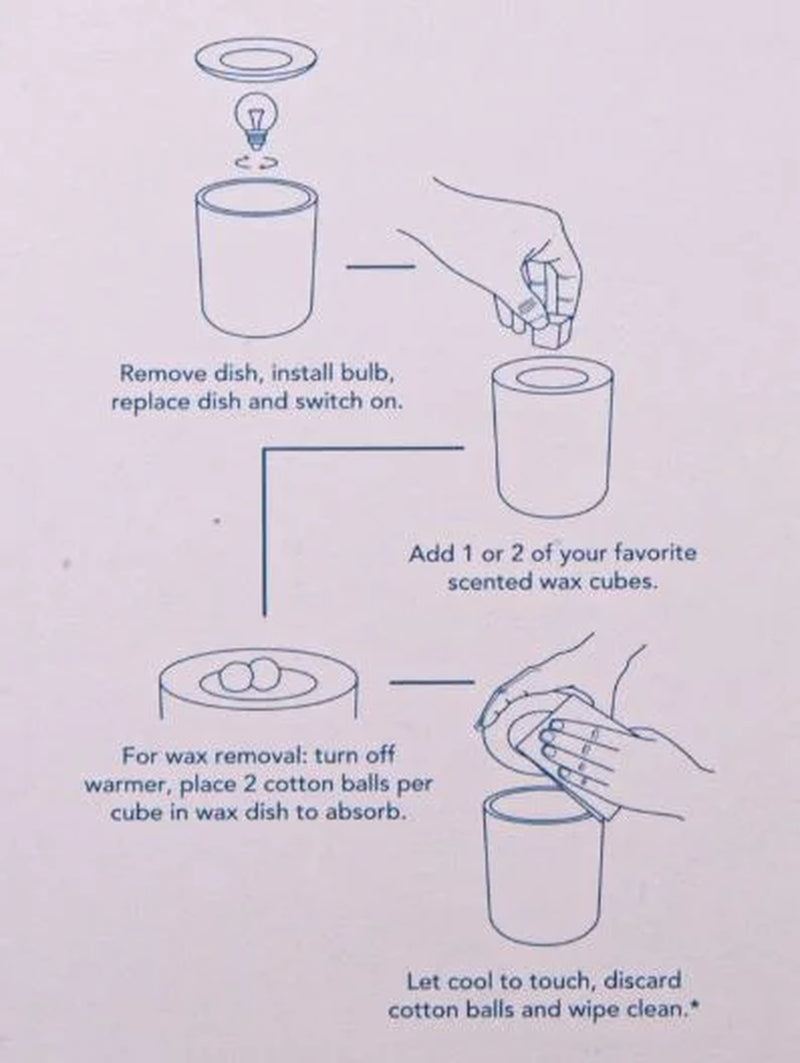 Remove dish, install bulb, replace dish and switch on.

Add 1 or 2 of your favorite scented wax cubes.

For wax removal: turn off warmer, place 2 cotton balls per cube in wax dish to absorb.

Let cool to touch, discard cotton balls and wipe clean.*